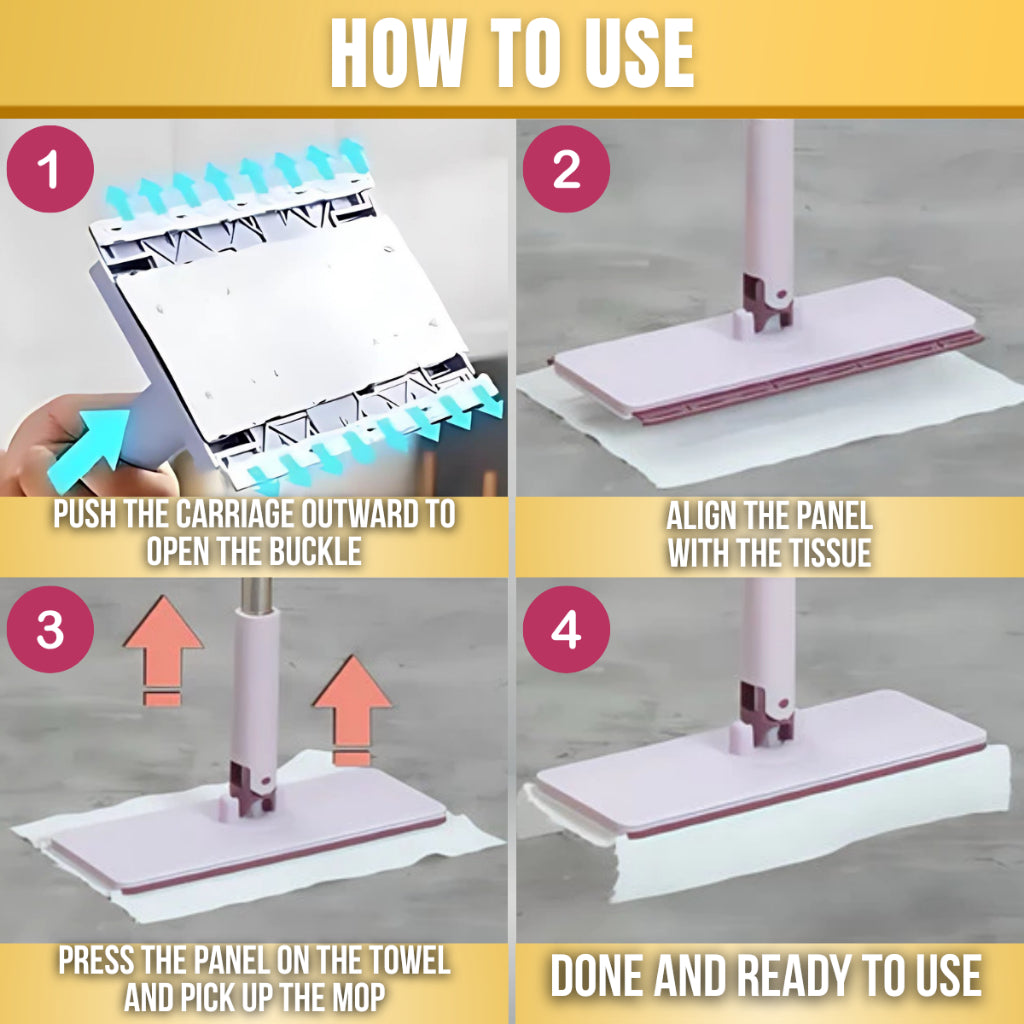 HOW TO USE

1

PUSH THE CARRIAGE OUTWARD TO OPEN THE BUCKLE

2

ALIGN THE PANEL WITH THE TISSUE

3

PRESS THE PANEL ON THE TOWEL AND PICK UP THE MOP

4

DONE AND READY TO USE