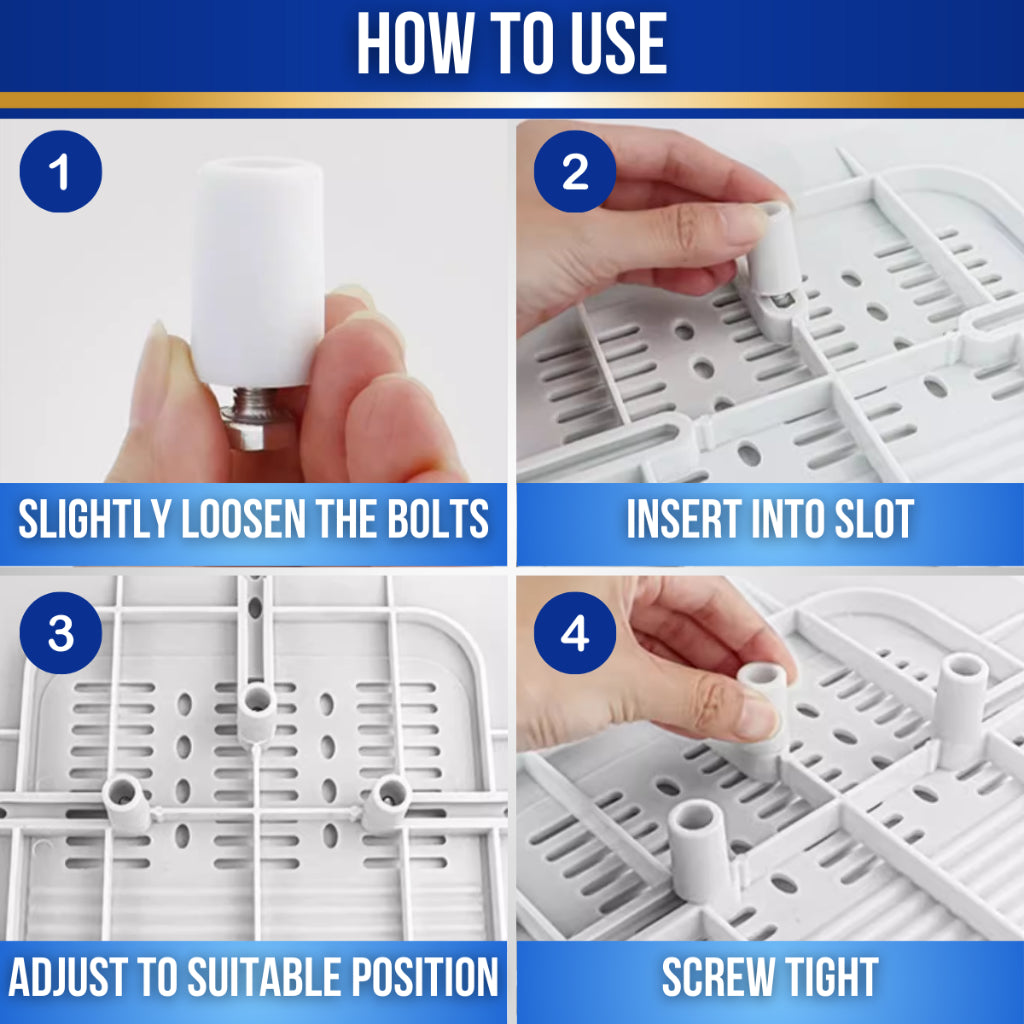 HOW TO USE

1

SLIGHTLY LOOSEN THE BOLTS

2

INSERT INTO SLOT

3

ADJUST TO SUITABLE POSITION

4

SCREW TIGHT