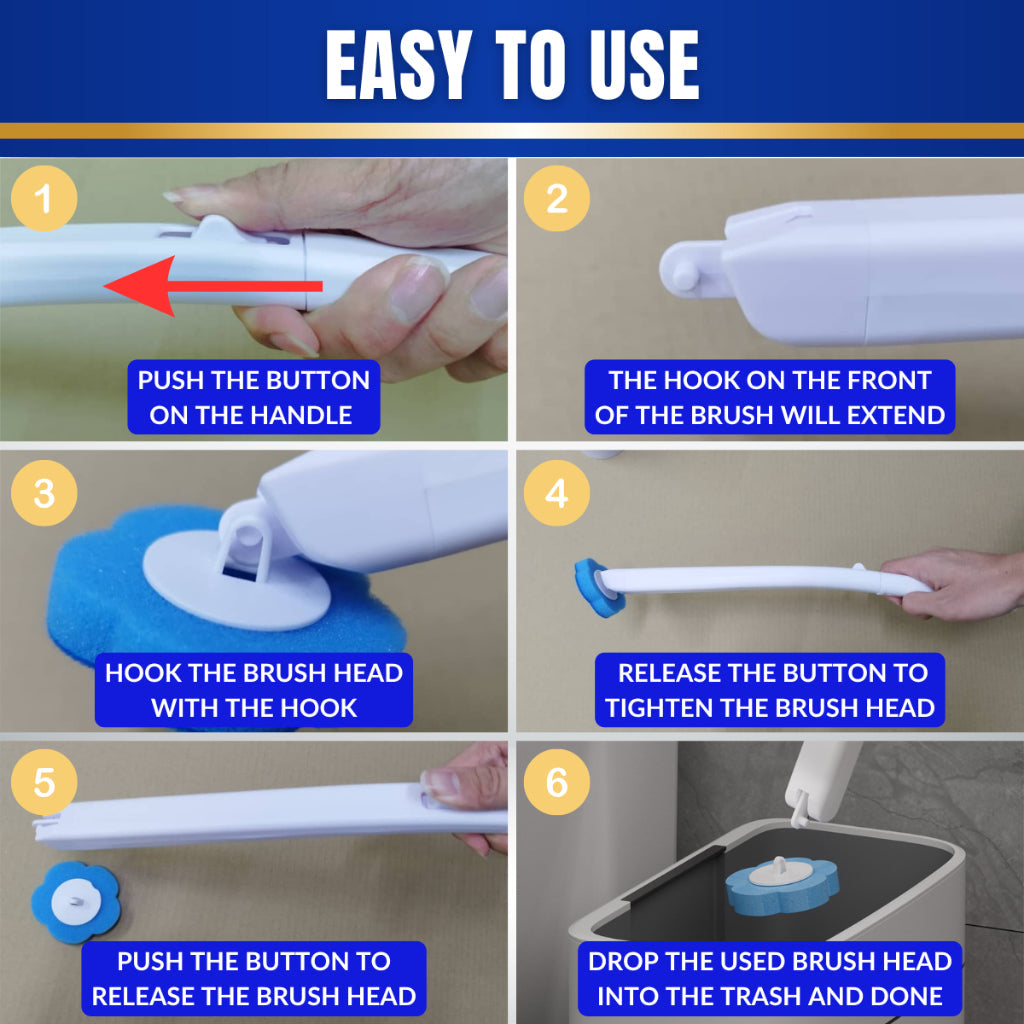 EASY TO USE

1
PUSH THE BUTTON ON THE HANDLE

2
THE HOOK ON THE FRONT OF THE BRUSH WILL EXTEND

3
HOOK THE BRUSH HEAD WITH THE HOOK

4
RELEASE THE BUTTON TO TIGHTEN THE BRUSH HEAD

5
PUSH THE BUTTON TO RELEASE THE BRUSH HEAD

6
DROP THE USED BRUSH HEAD INTO THE TRASH AND DONE