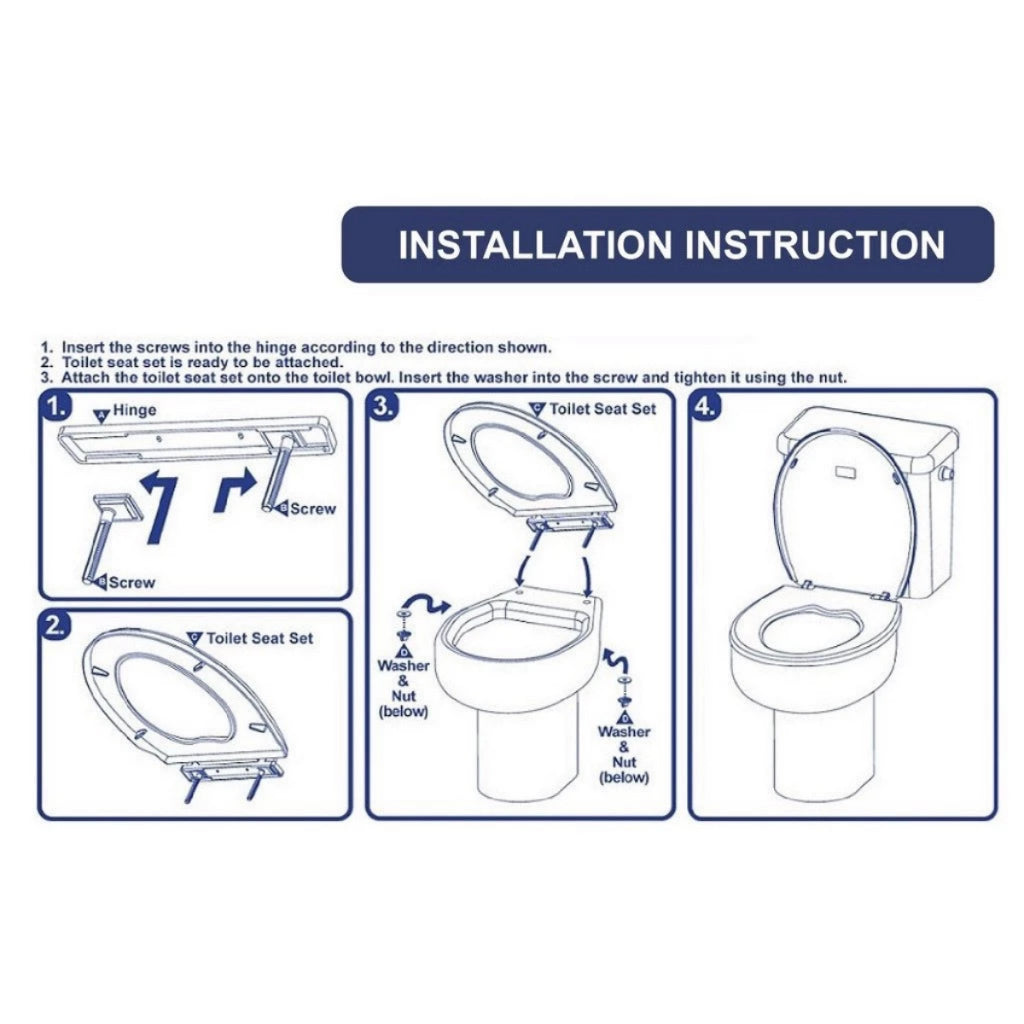 INSTALLATION INSTRUCTION

1. Insert the screws into the hinge according to the direction shown.
2. Toilet seat set is ready to be attached.
3. Attach the toilet seat set onto the toilet bowl. Insert the washer into the screw and tighten it using the nut.

1.
A Hinge
B Screw
B Screw

2.
C Toilet Seat Set

3.
C Toilet Seat Set
D Washer & Nut (below)
D Washer & Nut (below)

4.