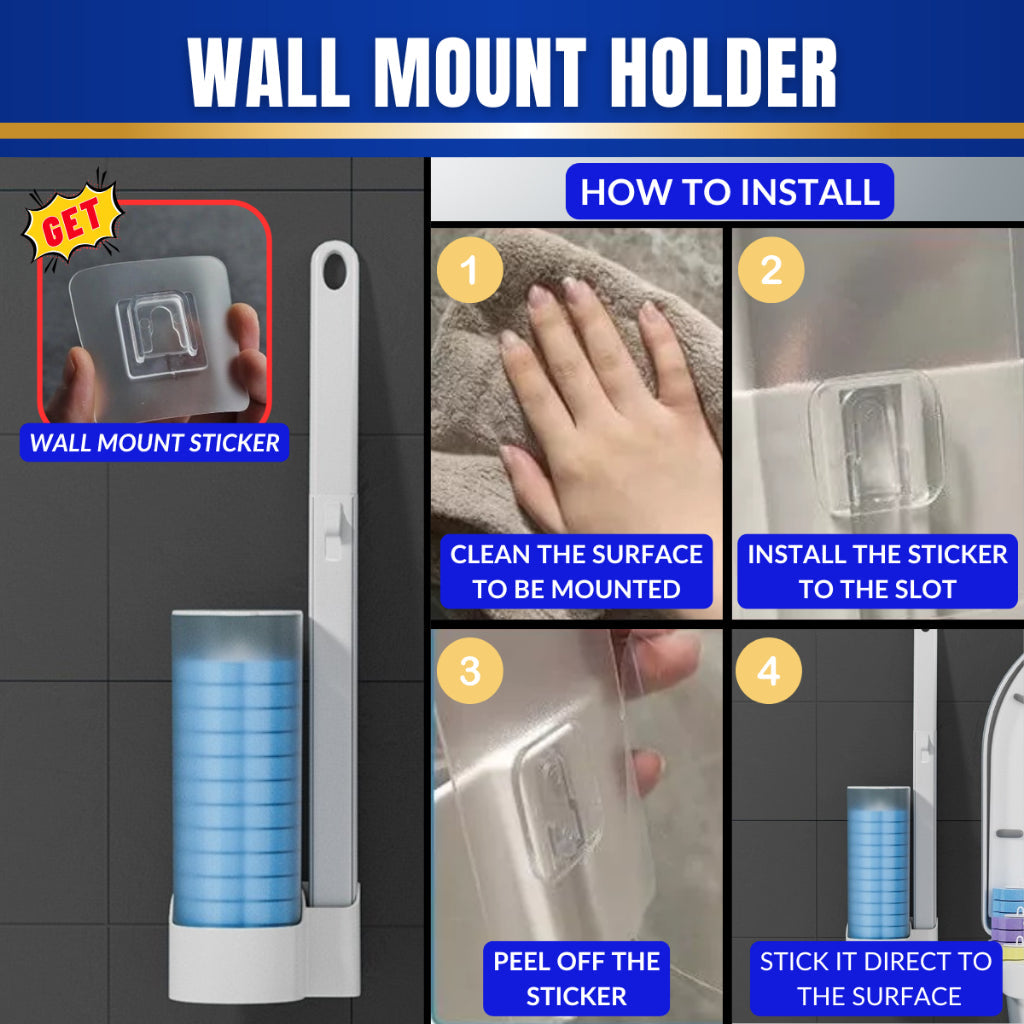 WALL MOUNT HOLDER

GET

WALL MOUNT STICKER

HOW TO INSTALL

1

CLEAN THE SURFACE TO BE MOUNTED

2

INSTALL THE STICKER TO THE SLOT

3

PEEL OFF THE STICKER

4

STICK IT DIRECT TO THE SURFACE