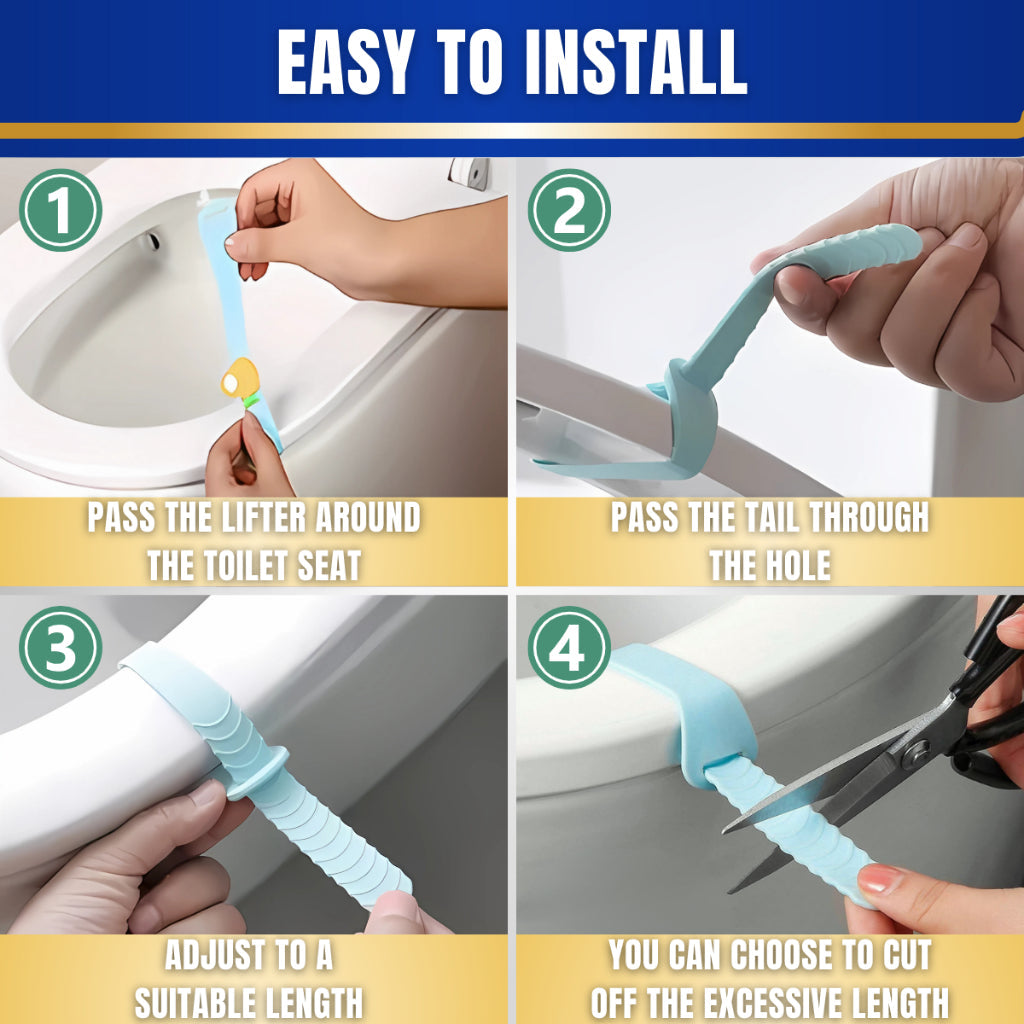 EASY TO INSTALL

1

PASS THE LIFTER AROUND THE TOILET SEAT

2

PASS THE TAIL THROUGH THE HOLE

3

ADJUST TO A SUITABLE LENGTH

4

YOU CAN CHOOSE TO CUT OFF THE EXCESSIVE LENGTH