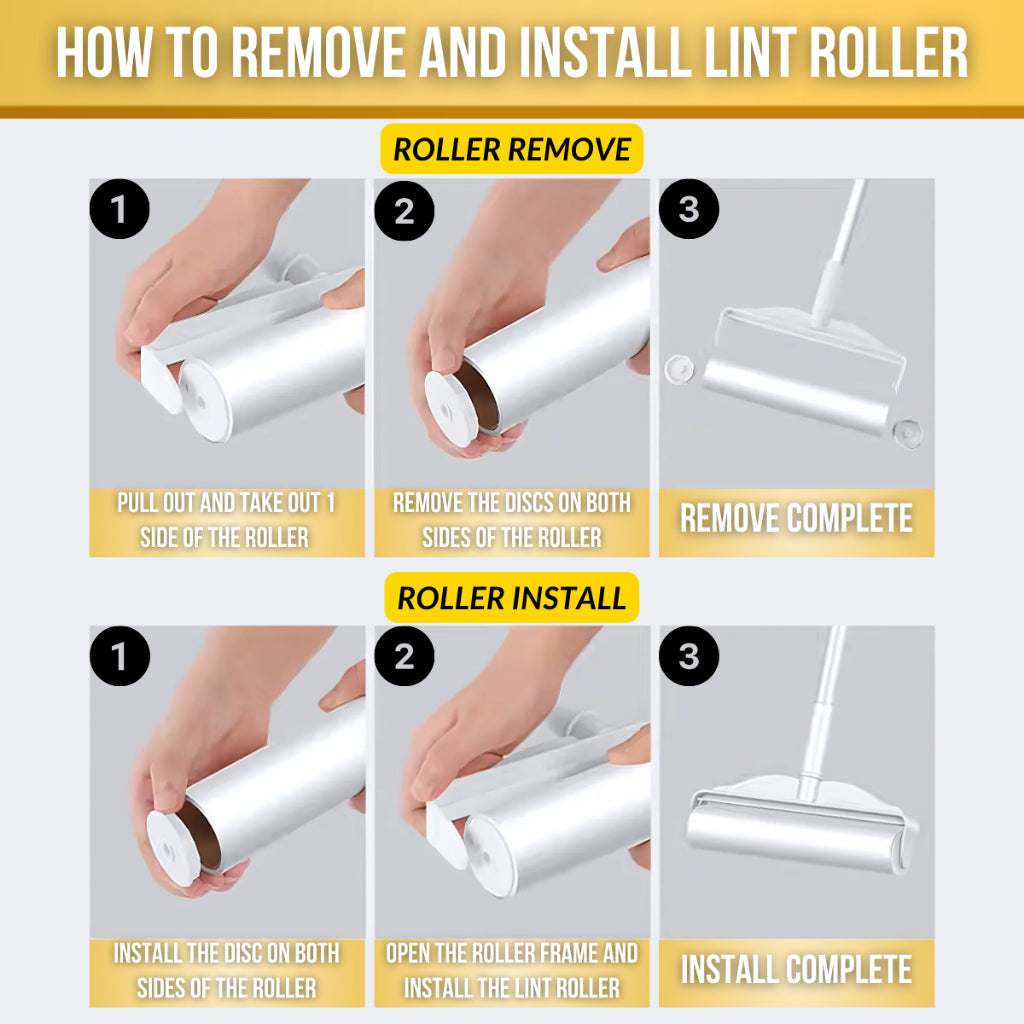 HOW TO REMOVE AND INSTALL LINT ROLLER

ROLLER REMOVE

1
PULL OUT AND TAKE OUT 1 SIDE OF THE ROLLER

2
REMOVE THE DISCS ON BOTH SIDES OF THE ROLLER

3
REMOVE COMPLETE

ROLLER INSTALL

1
INSTALL THE DISC ON BOTH SIDES OF THE ROLLER

2
OPEN THE ROLLER FRAME AND INSTALL THE LINT ROLLER

3
INSTALL COMPLETE