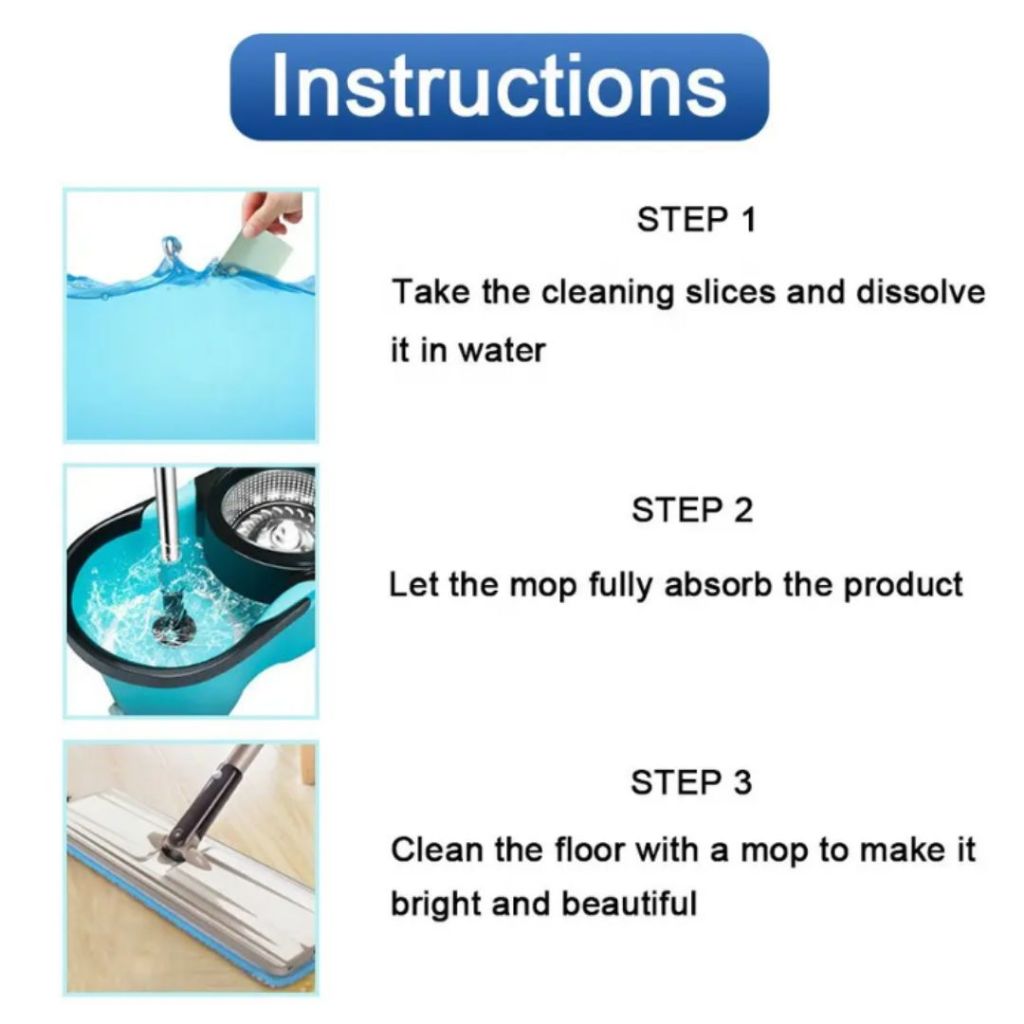 Instructions

STEP 1

Take the cleaning slices and dissolve it in water

STEP 2

Let the mop fully absorb the product

STEP 3

Clean the floor with a mop to make it bright and beautiful