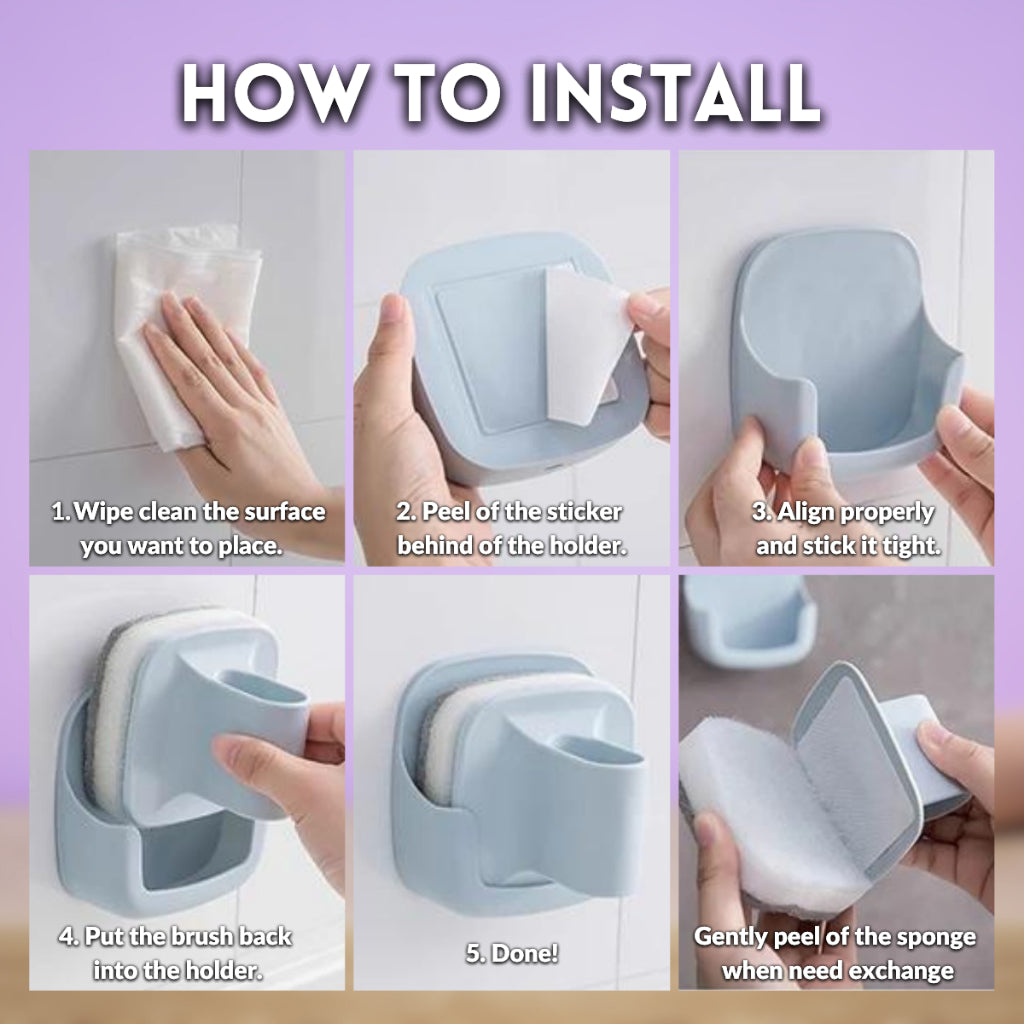 HOW TO INSTALL

1. Wipe clean the surface you want to place.

2. Peel of the sticker behind of the holder.

3. Align properly and stick it tight.

4. Put the brush back into the holder.

5. Done!

Gently peel of the sponge when need exchange