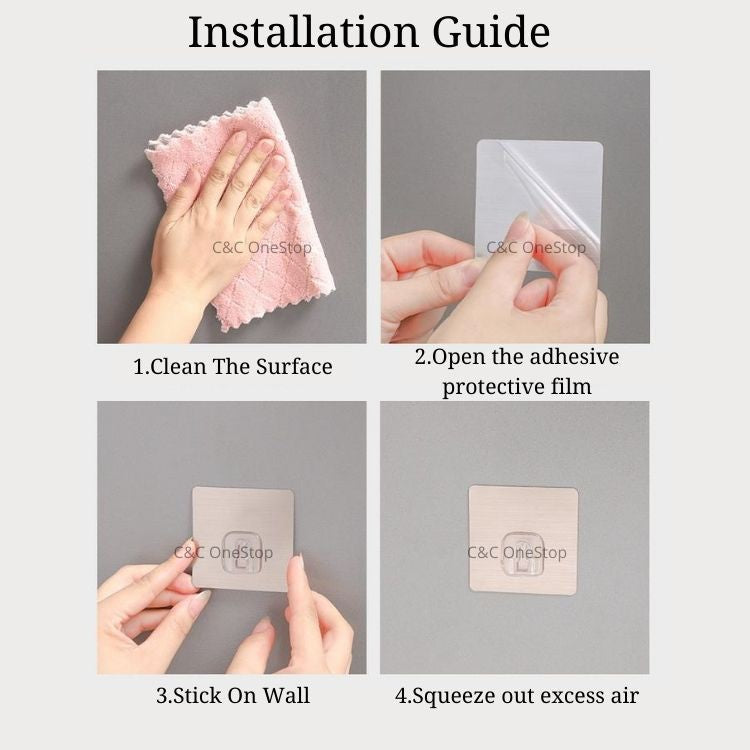 Installation Guide

C&C OneStop

1.Clean The Surface

C&C OneStop

2.Open the adhesive protective film

C&C OneStop

3.Stick On Wall

C&C OneStop

4.Squeeze out excess air