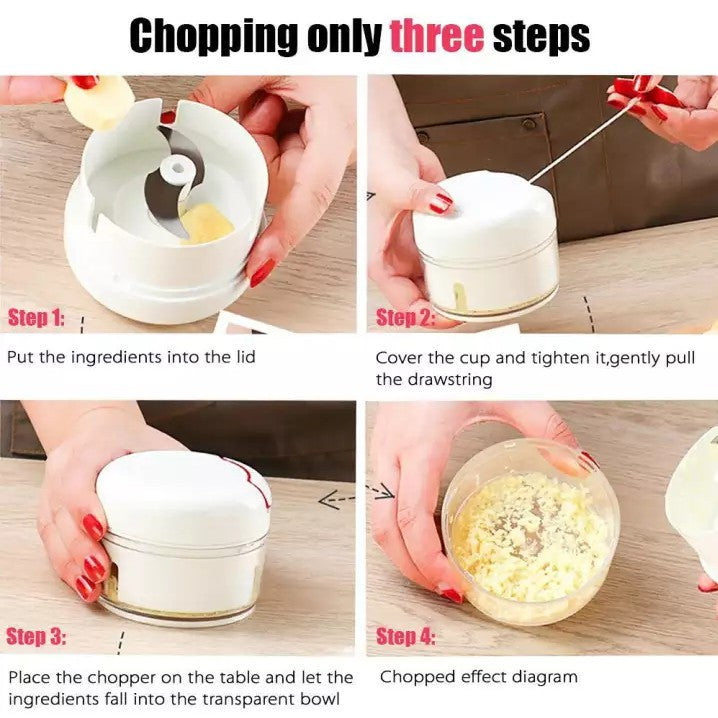 Chopping only three steps

Step 1:

Put the ingredients into the lid

Step 2:

Cover the cup and tighten it,gently pull the drawstring

Step 3:

Place the chopper on the table and let the ingredients fall into the transparent bowl

Step 4:

Chopped effect diagram