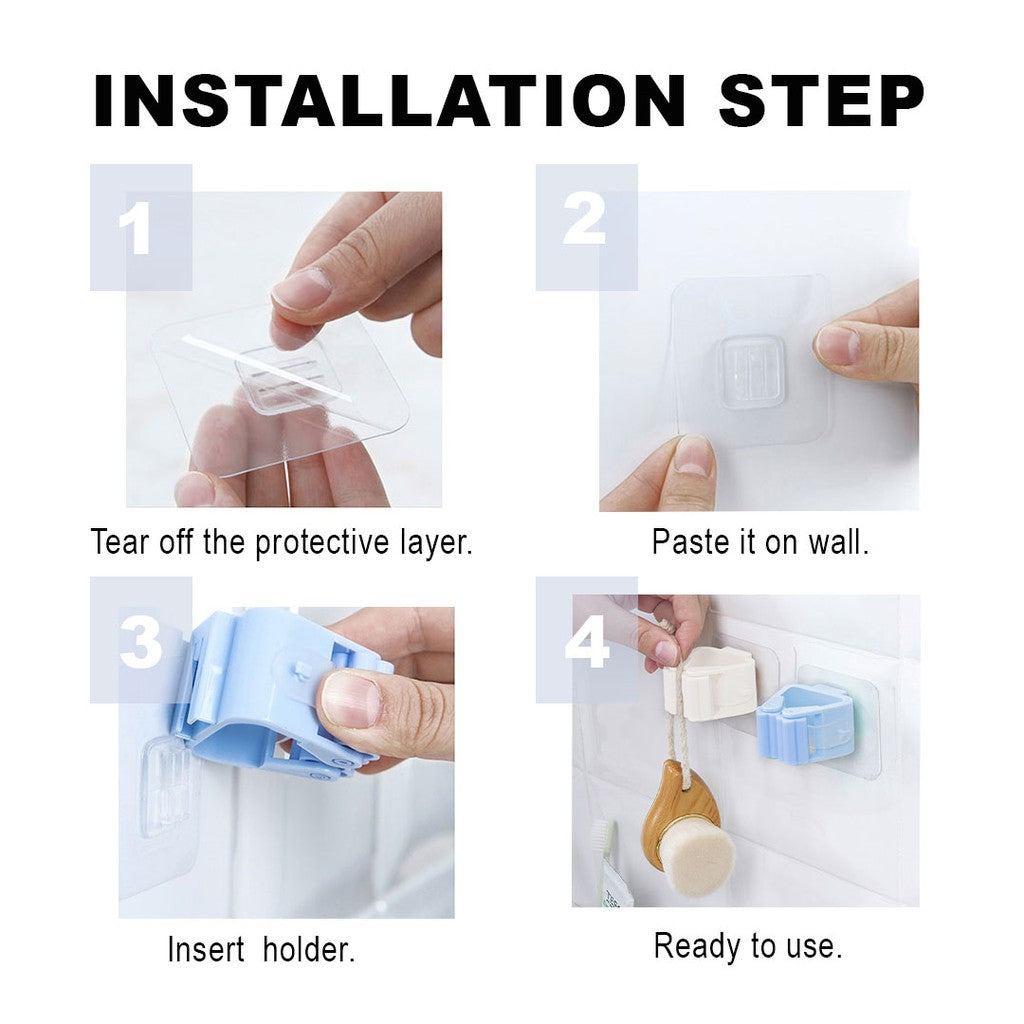 INSTALLATION STEP

1

Tear off the protective layer.

2

Paste it on wall.

3

Insert holder.

4

Ready to use.