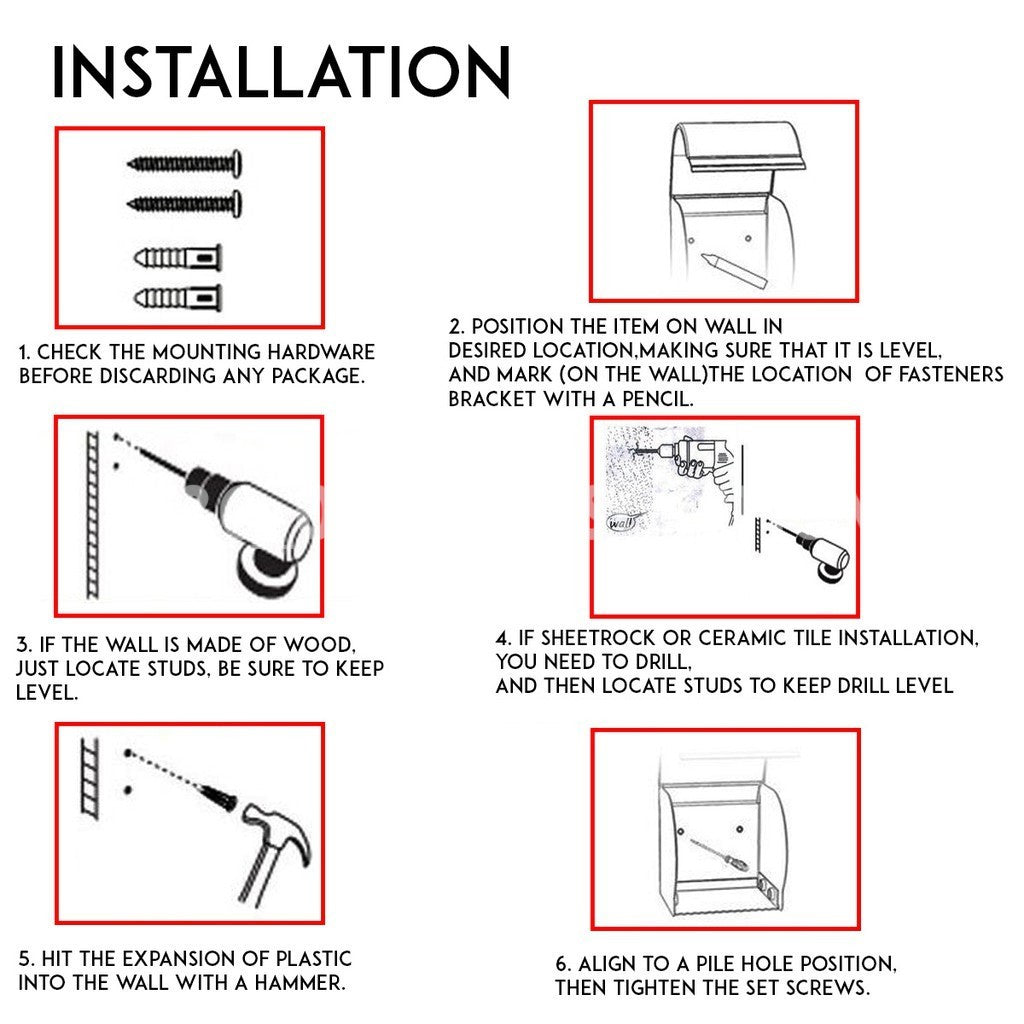 INSTALLATION

1. CHECK THE MOUNTING HARDWARE BEFORE DISCARDING ANY PACKAGE.

2. POSITION THE ITEM ON WALL IN DESIRED LOCATION,MAKING SURE THAT IT IS LEVEL, AND MARK (ON THE WALL)THE LOCATION OF FASTENERS BRACKET WITH A PENCIL.

3. IF THE WALL IS MADE OF WOOD, JUST LOCATE STUDS, BE SURE TO KEEP LEVEL.

wall

4. IF SHEETROCK OR CERAMIC TILE INSTALLATION, YOU NEED TO DRILL, AND THEN LOCATE STUDS TO KEEP DRILL LEVEL

5. HIT THE EXPANSION OF PLASTIC INTO THE WALL WITH A HAMMER.

6. ALIGN TO A PILE HOLE POSITION, THEN TIGHTEN THE SET SCREWS.