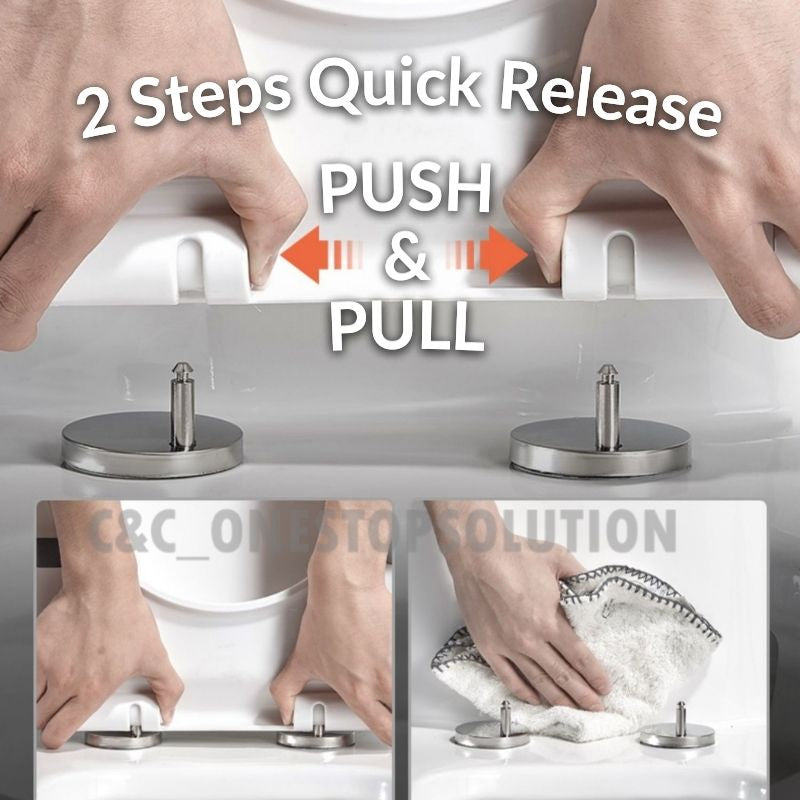 2 Steps Quick Release

PUSH & PULL

C&C_ONESTOPSOLUTION