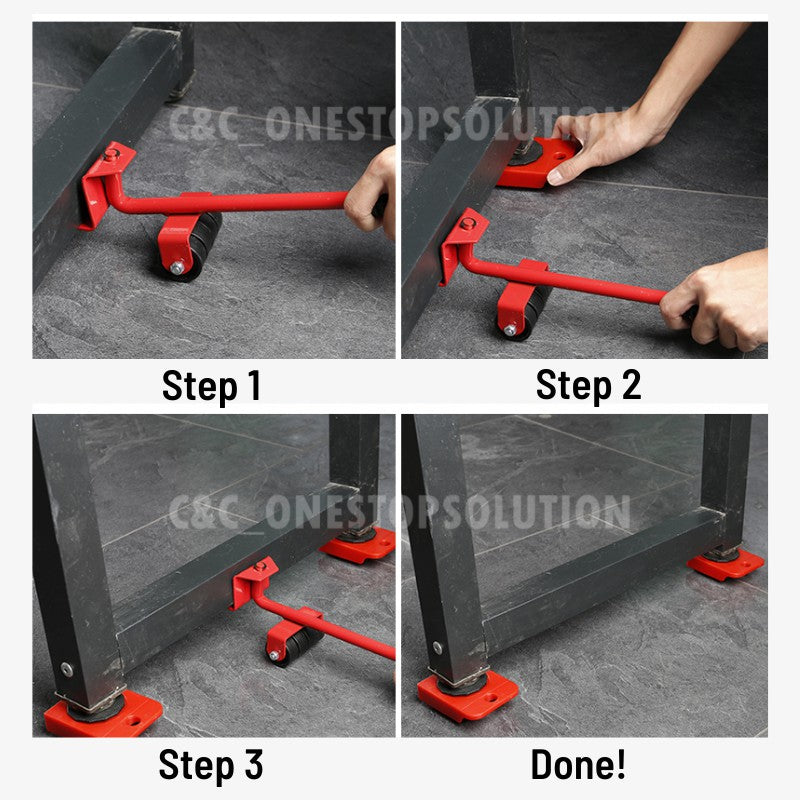 C&C_ONESTOPSOLUTION

Step 1

Step 2

C&C_ONESTOPSOLUTION

Step 3

Done!